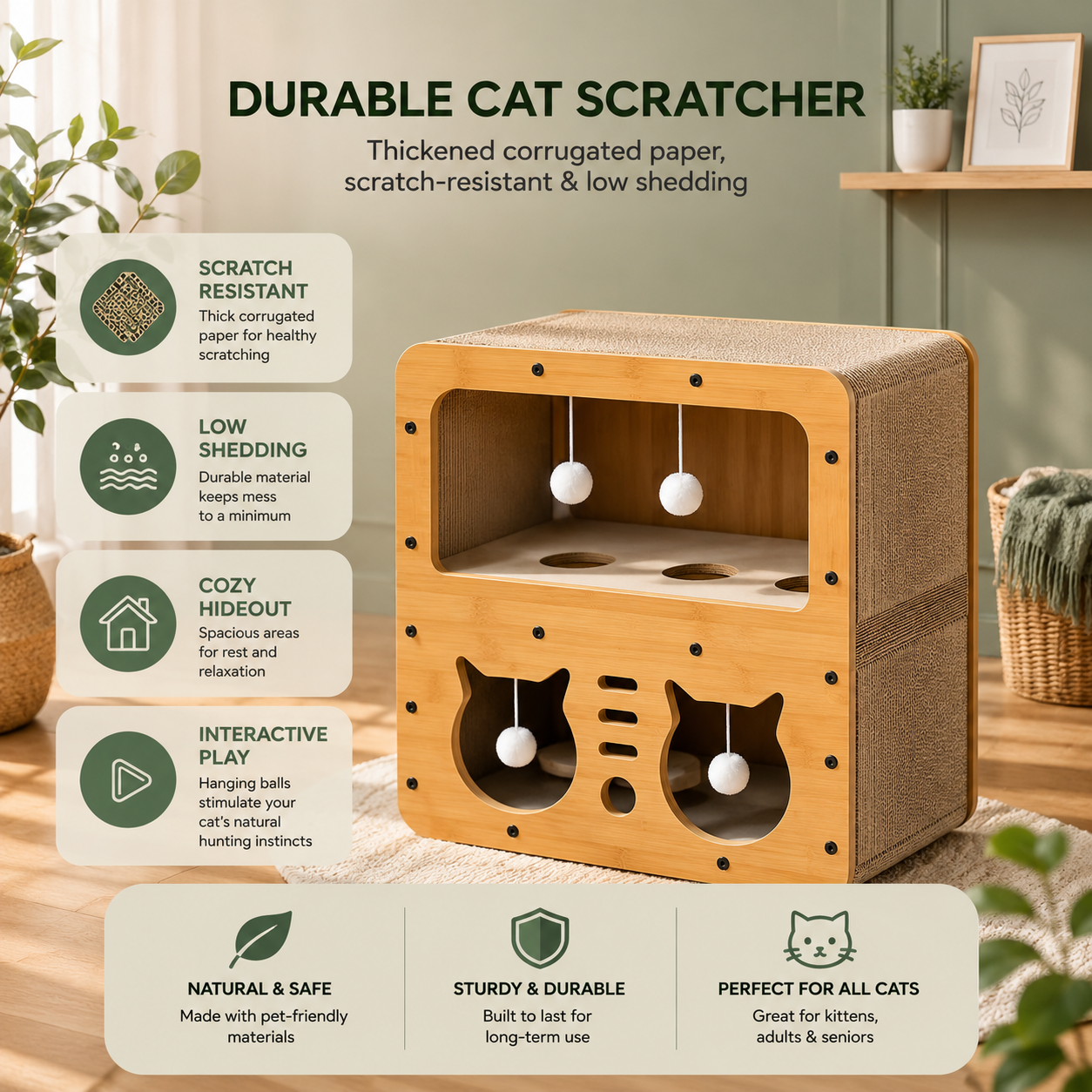 DURABLE CAT SCRATCHER

Thickened corrugated paper, scratch-resistant & low shedding

SCRATCH RESISTANT
Thick corrugated paper for healthy scratching

LOW SHEDDING
Durable material keeps mess to a minimum

COZY HIDEOUT
Spacious areas for rest and relaxation

INTERACTIVE PLAY
Hanging balls stimulate your cat's natural hunting instincts

NATURAL & SAFE
Made with pet-friendly materials

STURDY & DURABLE
Built to last for long-term use

PERFECT FOR ALL CATS
Great for kittens, adults & seniors